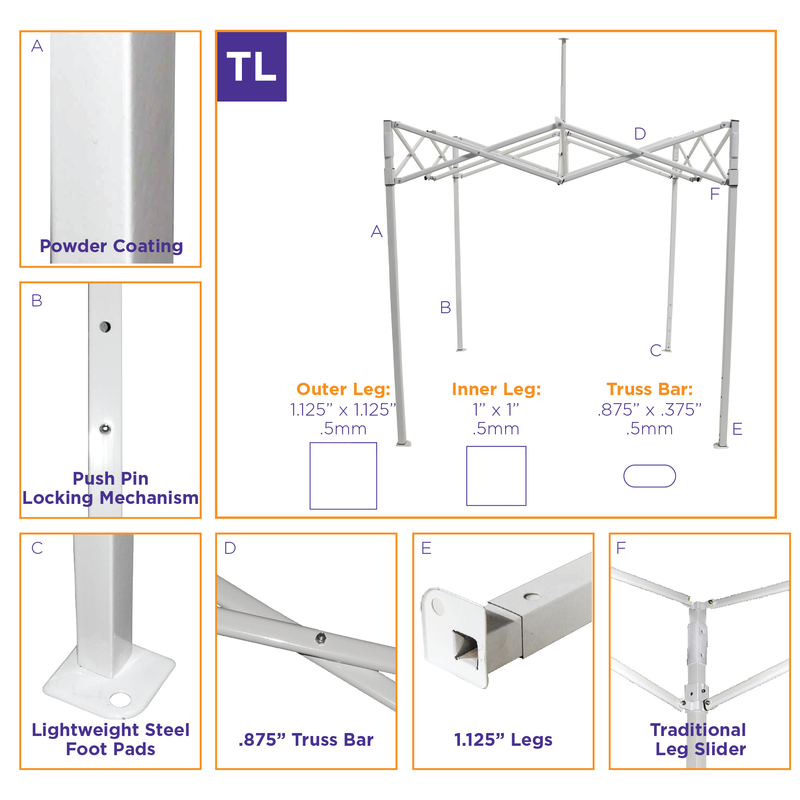 A

Powder Coating

B

Push Pin Locking Mechanism

TL

D

F

A

B

C

E

Outer Leg:
1.125” x 1.125”
.5mm

Inner Leg:
1” x 1”
.5mm

Truss Bar:
.875” x .375”
.5mm

C

Lightweight Steel Foot Pads

D

.875” Truss Bar

E

1.125” Legs

F

Traditional Leg Slider