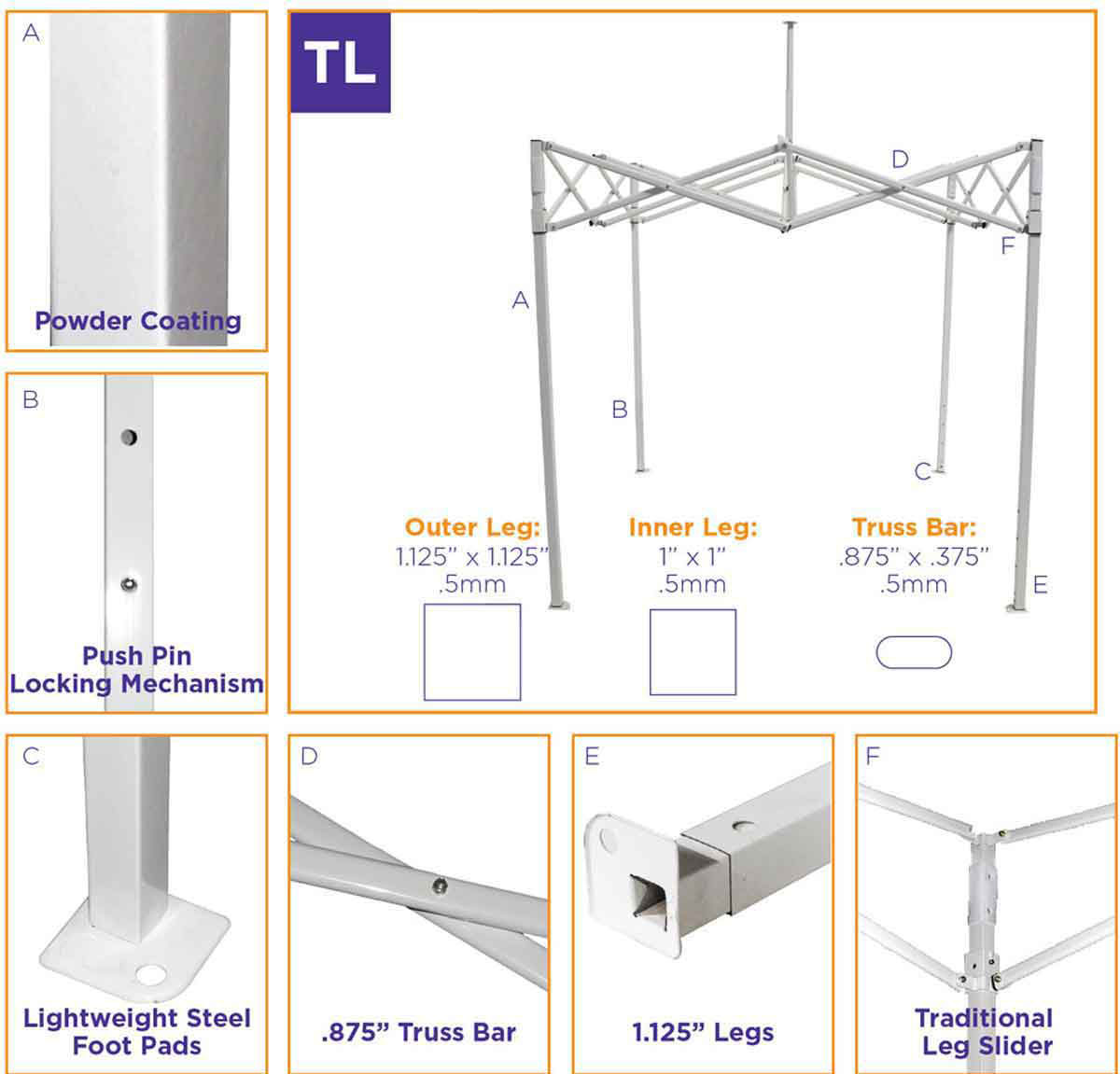 A

Powder Coating

B

Push Pin Locking Mechanism

TL

D

F

A

B

C

E

Outer Leg:
1.125" x 1.125"
.5mm

Inner Leg:
1" x 1"
.5mm

Truss Bar:
.875" x .375"
.5mm

C

Lightweight Steel Foot Pads

D

.875" Truss Bar

E

1.125" Legs

F

Traditional Leg Slider