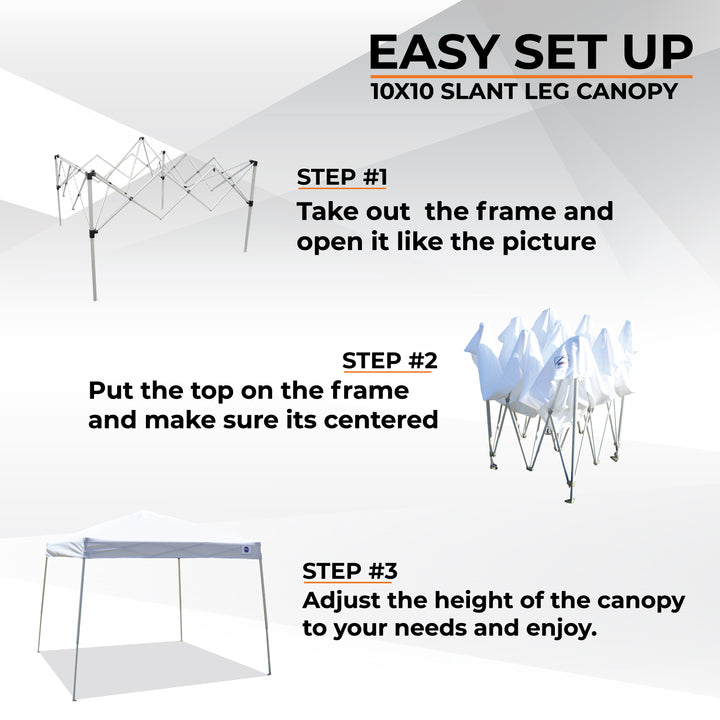 EASY SET UP
10X10 SLANT LEG CANOPY

STEP #1
Take out the frame and open it like the picture

STEP #2
Put the top on the frame and make sure its centered

STEP #3
Adjust the height of the canopy to your needs and enjoy.